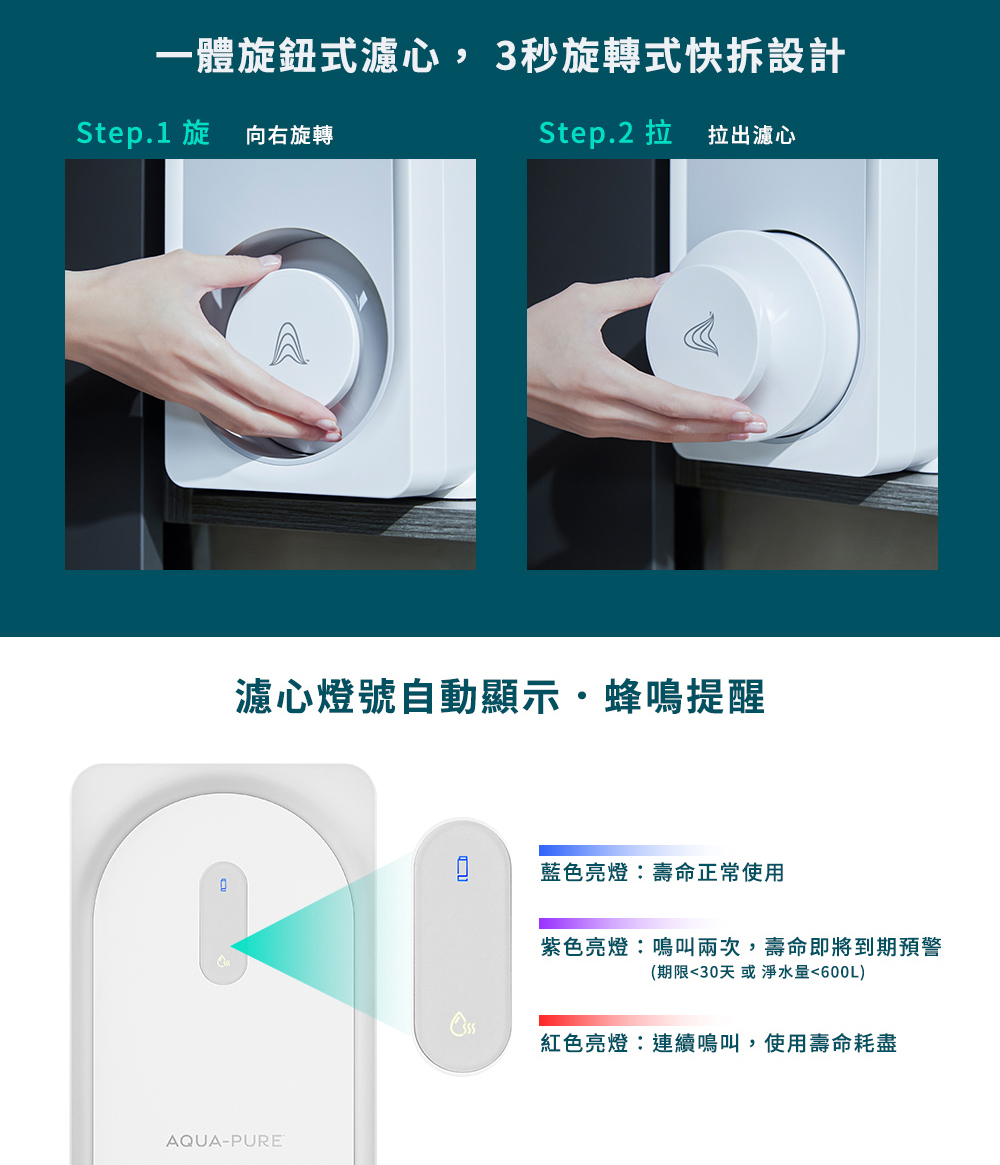 一體旋鈕式濾心， 3秒旋轉式快拆設計

Step.1 旋 向右旋轉

Step.2 拉 拉出濾心

濾心燈號自動顯示・蜂鳴提醒

藍色亮燈：壽命正常使用

紫色亮燈：鳴叫兩次，壽命即將到期預警
(期限<30天 或 淨水量<600L)

紅色亮燈：連續鳴叫，使用壽命耗盡

AQUA-PURE